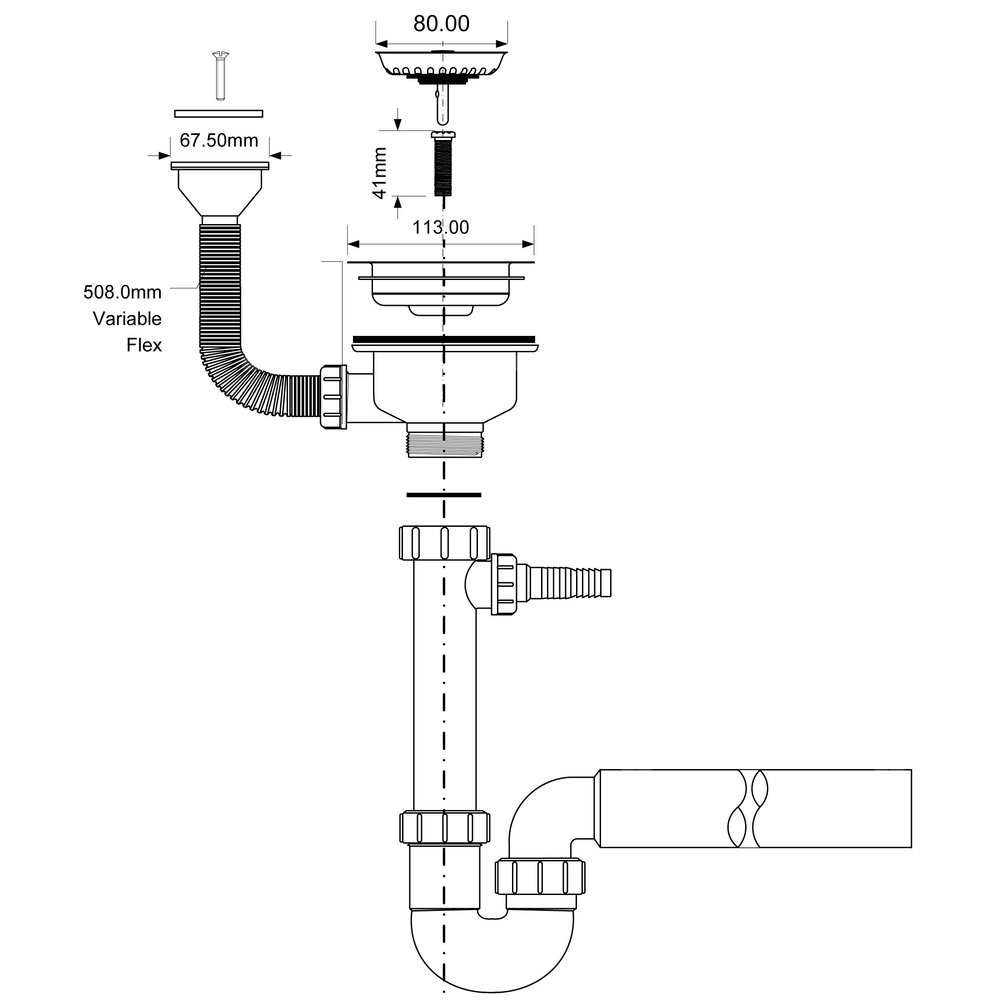 80.00

67.50mm

41mm

113.00

508.0mm
Variable
Flex