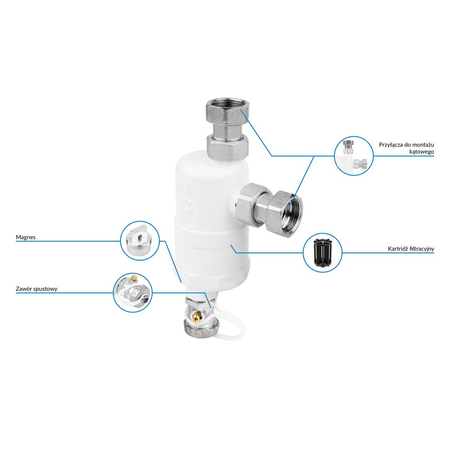 Przyłącza do montażu kątowego

Magnes

Kartridż filtracyjny

Zawór spustowy